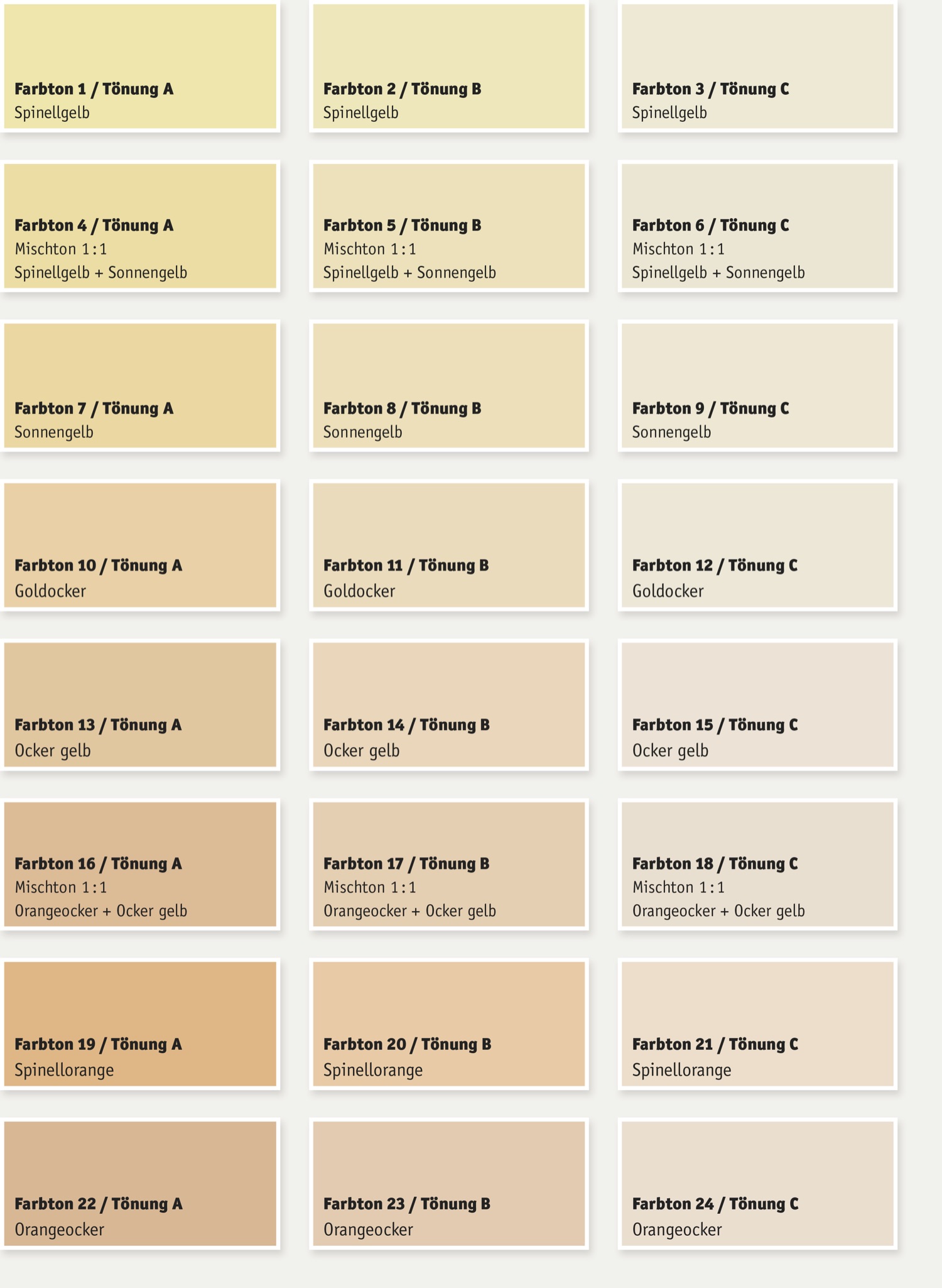 Farbton 1 / Tönung A
Spinellgelb

Farbton 2 / Tönung B
Spinellgelb

Farbton 3 / Tönung C
Spinellgelb

Farbton 4 / Tönung A
Mischton 1:1
Spinellgelb + Sonnengelb

Farbton 5 / Tönung B
Mischton 1:1
Spinellgelb + Sonnengelb

Farbton 6 / Tönung C
Mischton 1:1
Spinellgelb + Sonnengelb

Farbton 7 / Tönung A
Sonnengelb

Farbton 8 / Tönung B
Sonnengelb

Farbton 9 / Tönung C
Sonnengelb

Farbton 10 / Tönung A
Goldocker

Farbton 11 / Tönung B
Goldocker

Farbton 12 / Tönung C
Goldocker

Farbton 13 / Tönung A
Ocker gelb

Farbton 14 / Tönung B
Ocker gelb

Farbton 15 / Tönung C
Ocker gelb

Farbton 16 / Tönung A
Mischton 1:1
Orangeocker + Ocker gelb

Farbton 17 / Tönung B
Mischton 1:1
Orangeocker + Ocker gelb

Farbton 18 / Tönung C
Mischton 1:1
Orangeocker + Ocker gelb

Farbton 19 / Tönung A
Spinellorange

Farbton 20 / Tönung B
Spinellorange

Farbton 21 / Tönung C
Spinellorange

Farbton 22 / Tönung A
Orangeocker

Farbton 23 / Tönung B
Orangeocker

Farbton 24 / Tönung C
Orangeocker